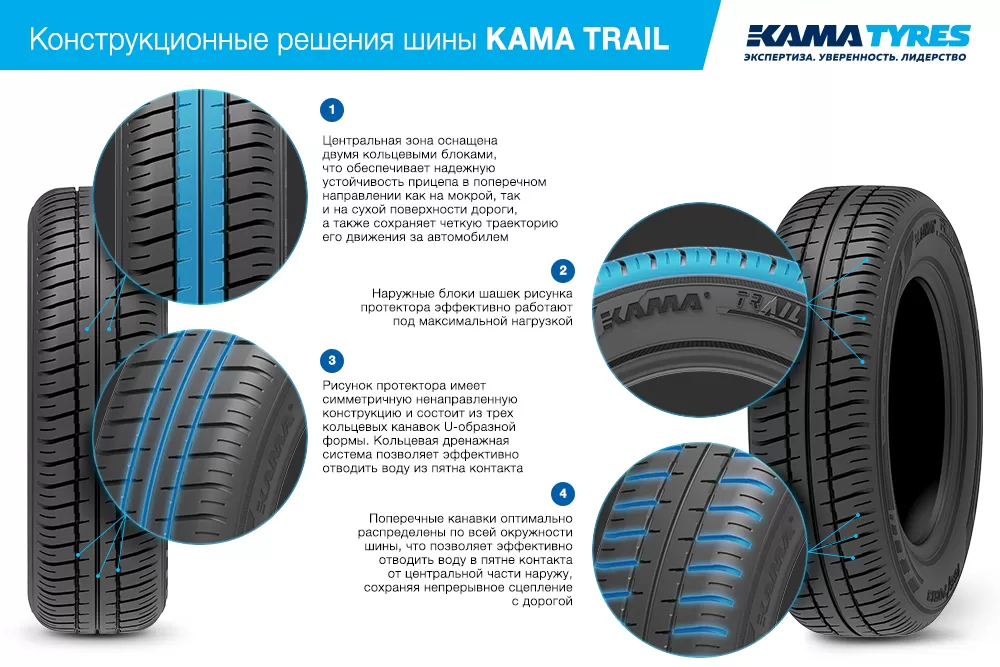 Конструкционные решения шины KAMA TRAIL

KAMA TYRES
ЭКСПЕРТИЗА. УВЕРЕННОСТЬ. ЛИДЕРСТВО

1

Центральная зона оснащена двумя кольцевыми блоками, что обеспечивает надежную устойчивость прицепа в поперечном направлении как на мокрой, так и на сухой поверхности дороги, а также сохраняет четкую траекторию его движения за автомобилем

2

Наружные блоки шашек рисунка протектора эффективно работают под максимальной нагрузкой

KAMA TRAIL

3

Рисунок протектора имеет симметричную ненаправленную конструкцию и состоит из трех кольцевых канавок U-образной формы. Кольцевая дренажная система позволяет эффективно отводить воду из пятна контакта

4

Поперечные канавки оптимально распределены по всей окружности шины, что позволяет эффективно отводить воду в пятне контакта от центральной части наружу, сохраняя непрерывное сцепление с дорогой